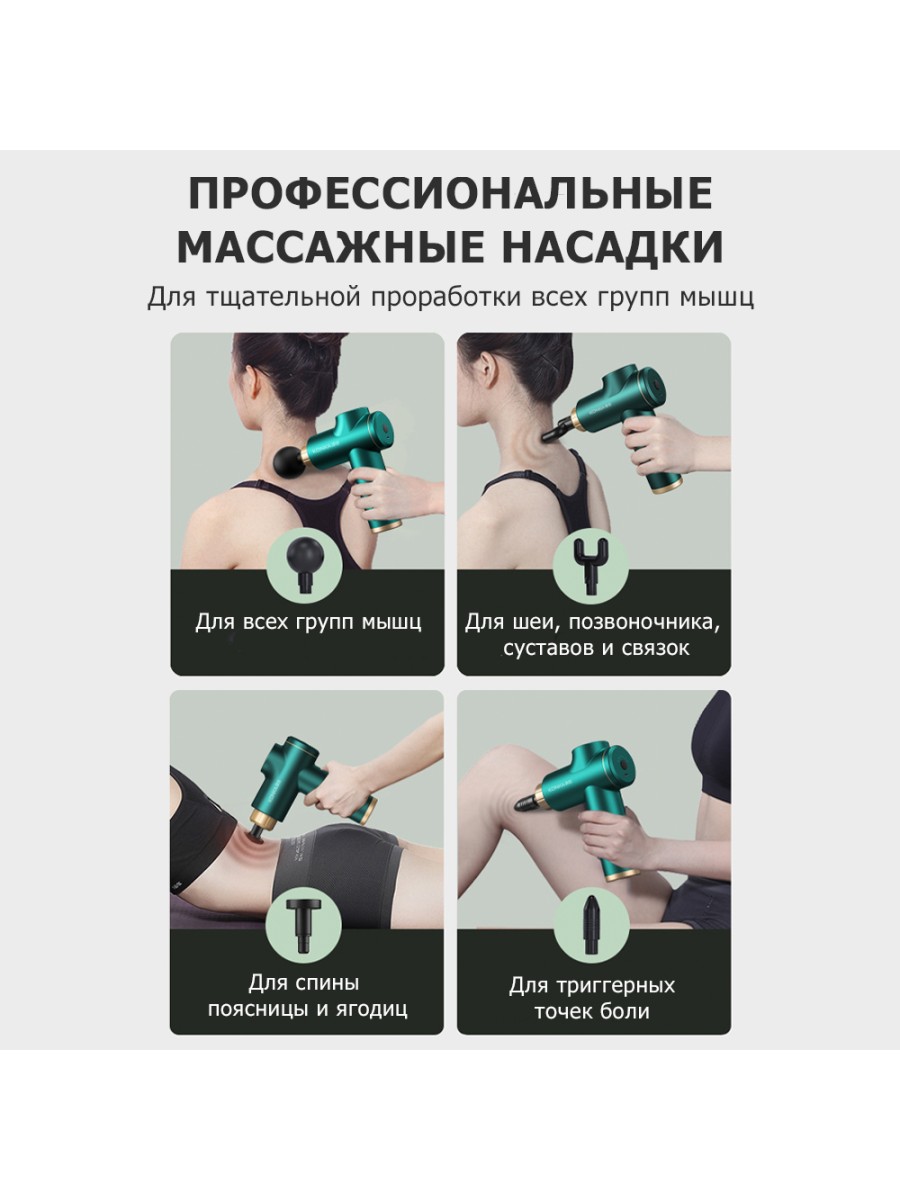 ПРОФЕССИОНАЛЬНЫЕ МАССАЖНЫЕ НАСАДКИ

Для тщательной проработки всех групп мышц

Для всех групп мышц

Для шеи, позвоночника, суставов и связок

Для спины поясницы и ягодиц

Для триггерных точек боли