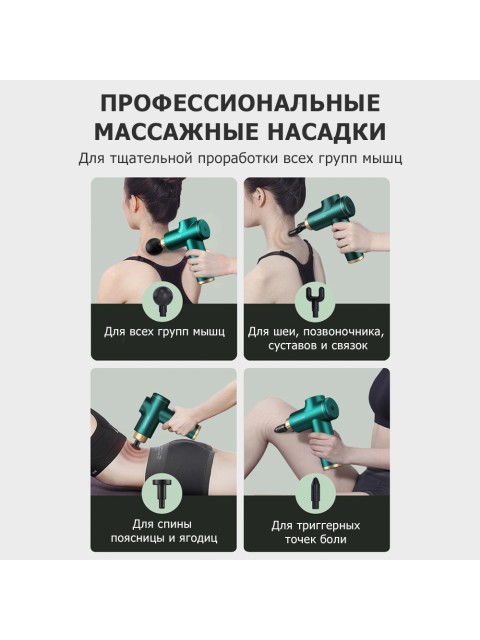 ПРОФЕССИОНАЛЬНЫЕ МАССАЖНЫЕ НАСАДКИ

Для тщательной проработки всех групп мышц

Для всех групп мышц

Для шеи, позвоночника, суставов и связок

Для спины поясницы и ягодиц

Для триггерных точек боли