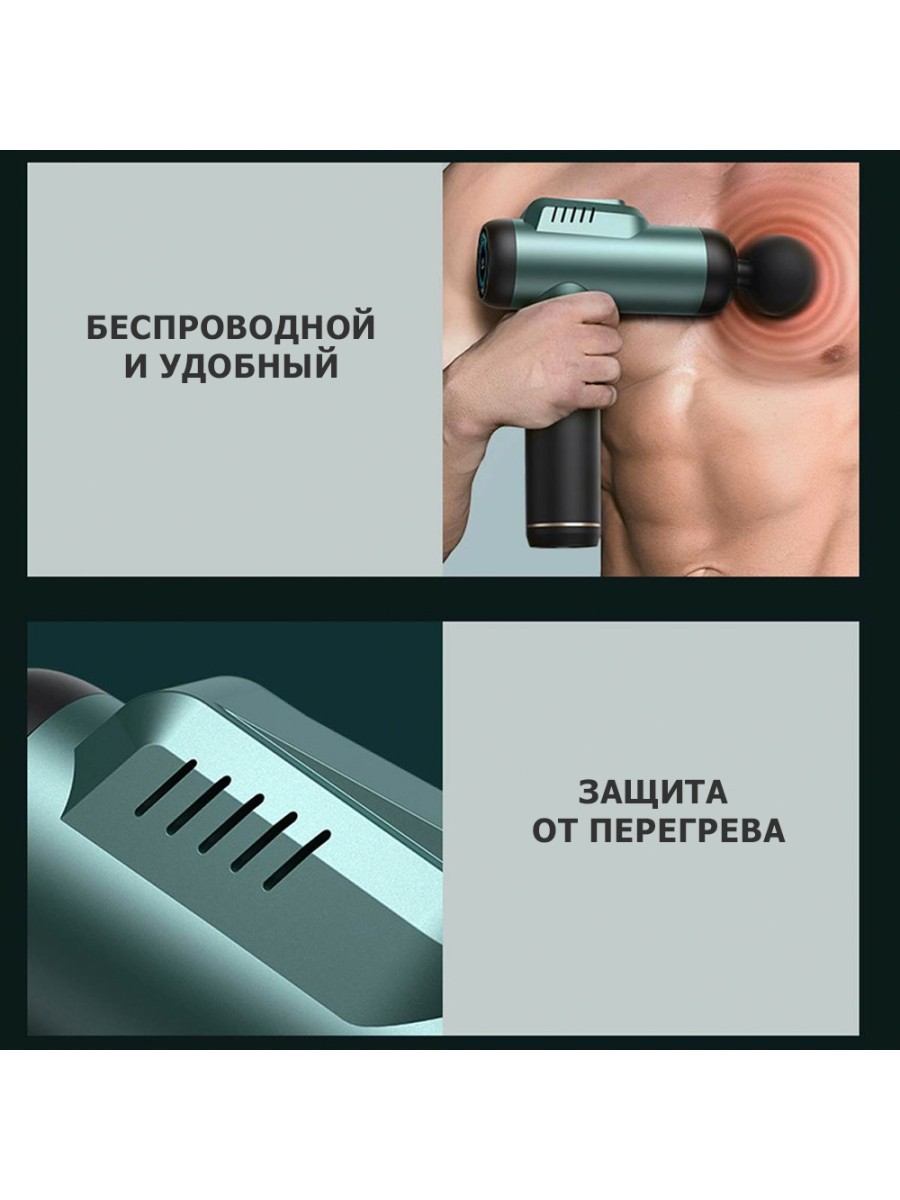 БЕСПРОВОДНОЙ
И УДОБНЫЙ

ЗАЩИТА
ОТ ПЕРЕГРЕВА