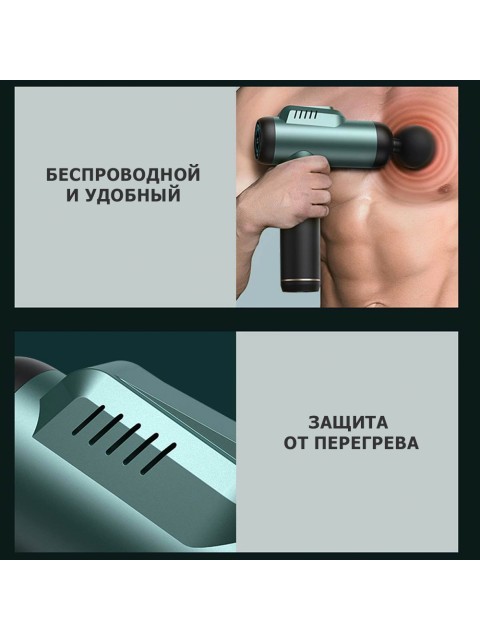 БЕСПРОВОДНОЙ И УДОБНЫЙ

ЗАЩИТА ОТ ПЕРЕГРЕВА