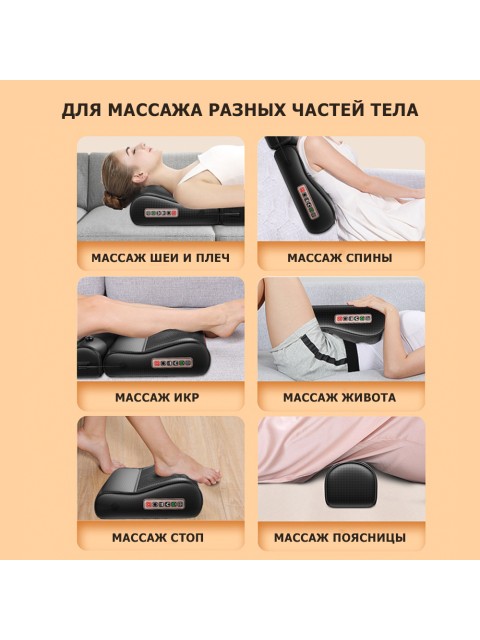 ДЛЯ МАССАЖА РАЗНЫХ ЧАСТЕЙ ТЕЛА

МАССАЖ ШЕИ И ПЛЕЧ

МАССАЖ СПИНЫ

МАССАЖ ИКР

МАССАЖ ЖИВОТА

МАССАЖ СТОП

МАССАЖ ПОЯСНИЦЫ