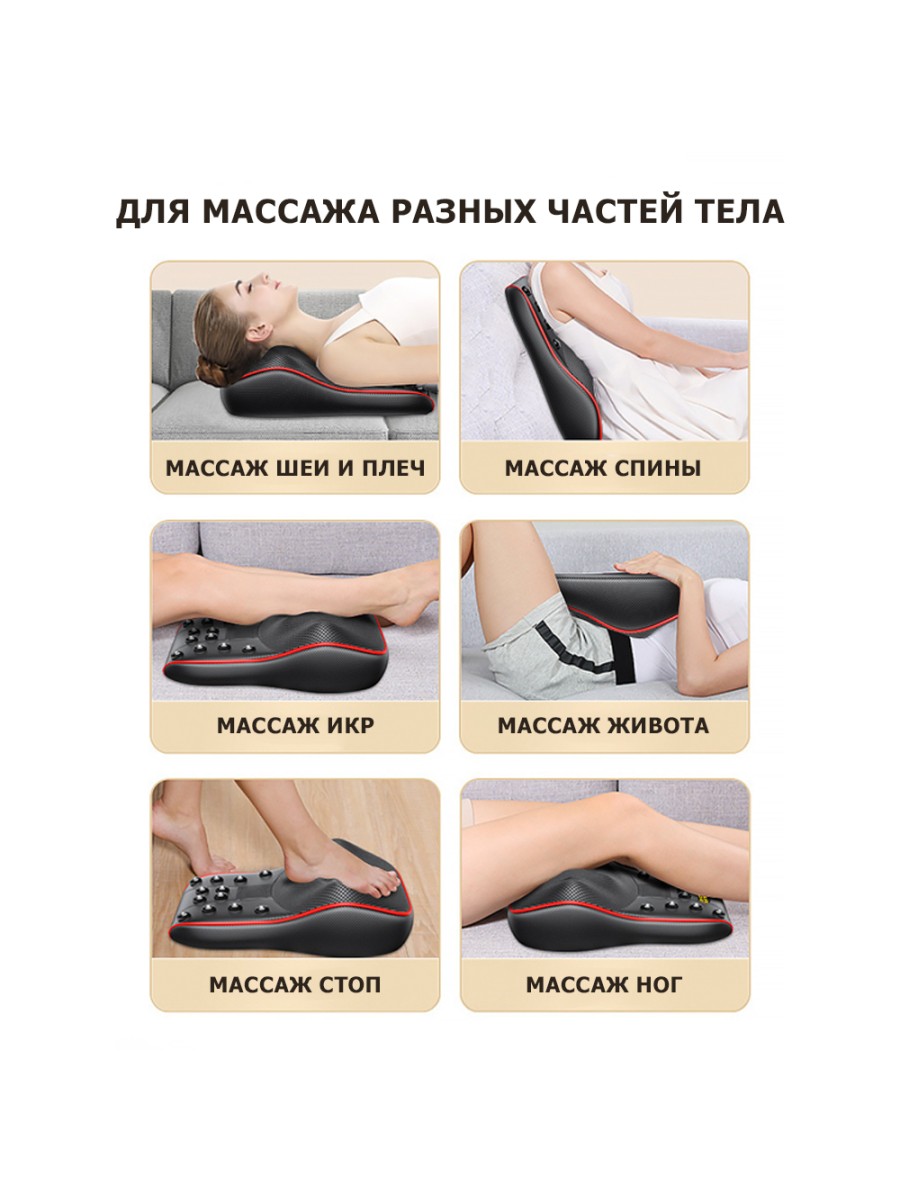 ДЛЯ МАССАЖА РАЗНЫХ ЧАСТЕЙ ТЕЛА

МАССАЖ ШЕИ И ПЛЕЧ

МАССАЖ СПИНЫ

МАССАЖ ИКР

МАССАЖ ЖИВОТА

МАССАЖ СТОП

МАССАЖ НОГ