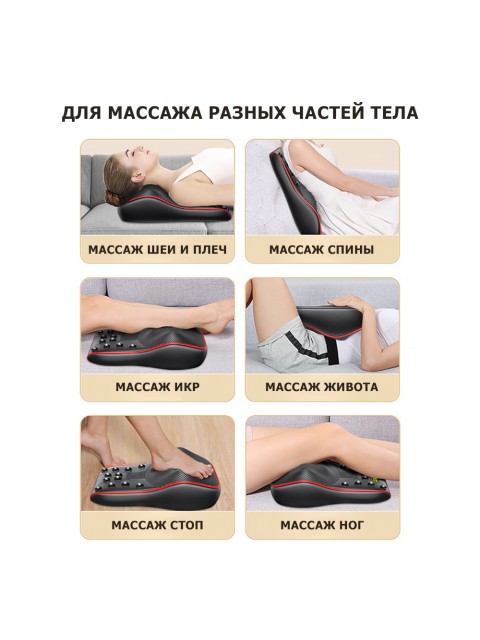 ДЛЯ МАССАЖА РАЗНЫХ ЧАСТЕЙ ТЕЛА

МАССАЖ ШЕИ И ПЛЕЧ

МАССАЖ СПИНЫ

МАССАЖ ИКР

МАССАЖ ЖИВОТА

МАССАЖ СТОП

МАССАЖ НОГ