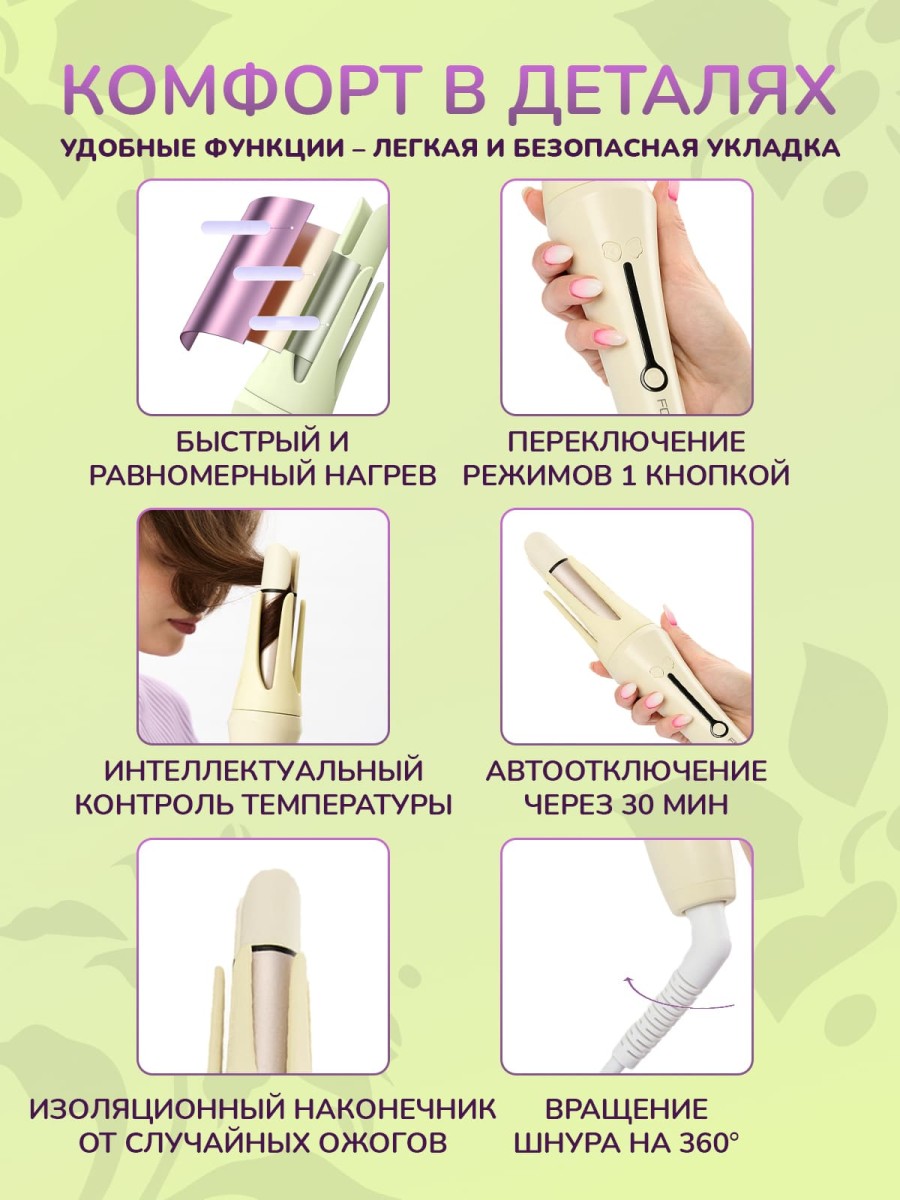 КОМФОРТ В ДЕТАЛЯХ
УДОБНЫЕ ФУНКЦИИ – ЛЕГКАЯ И БЕЗОПАСНАЯ УКЛАДКА

БЫСТРЫЙ И РАВНОМЕРНЫЙ НАГРЕВ

ПЕРЕКЛЮЧЕНИЕ РЕЖИМОВ 1 КНОПКОЙ

ИНТЕЛЛЕКТУАЛЬНЫЙ КОНТРОЛЬ ТЕМПЕРАТУРЫ

АВТООТКЛЮЧЕНИЕ ЧЕРЕЗ 30 МИН

ИЗОЛЯЦИОННЫЙ НАКОНЕЧНИК ОТ СЛУЧАЙНЫХ ОЖОГОВ

ВРАЩЕНИЕ ШНУРА НА 360°