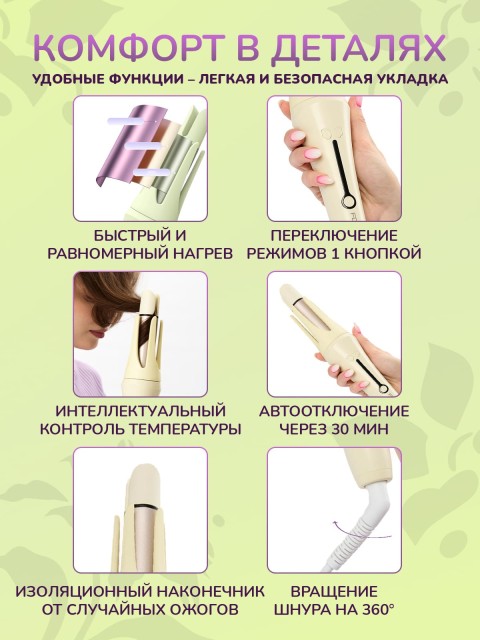 КОМФОРТ В ДЕТАЛЯХ
УДОБНЫЕ ФУНКЦИИ – ЛЕГКАЯ И БЕЗОПАСНАЯ УКЛАДКА

БЫСТРЫЙ И РАВНОМЕРНЫЙ НАГРЕВ

ПЕРЕКЛЮЧЕНИЕ РЕЖИМОВ 1 КНОПКОЙ

ИНТЕЛЛЕКТУАЛЬНЫЙ КОНТРОЛЬ ТЕМПЕРАТУРЫ

АВТООТКЛЮЧЕНИЕ ЧЕРЕЗ 30 МИН

ИЗОЛЯЦИОННЫЙ НАКОНЕЧНИК ОТ СЛУЧАЙНЫХ ОЖОГОВ

ВРАЩЕНИЕ ШНУРА НА 360°