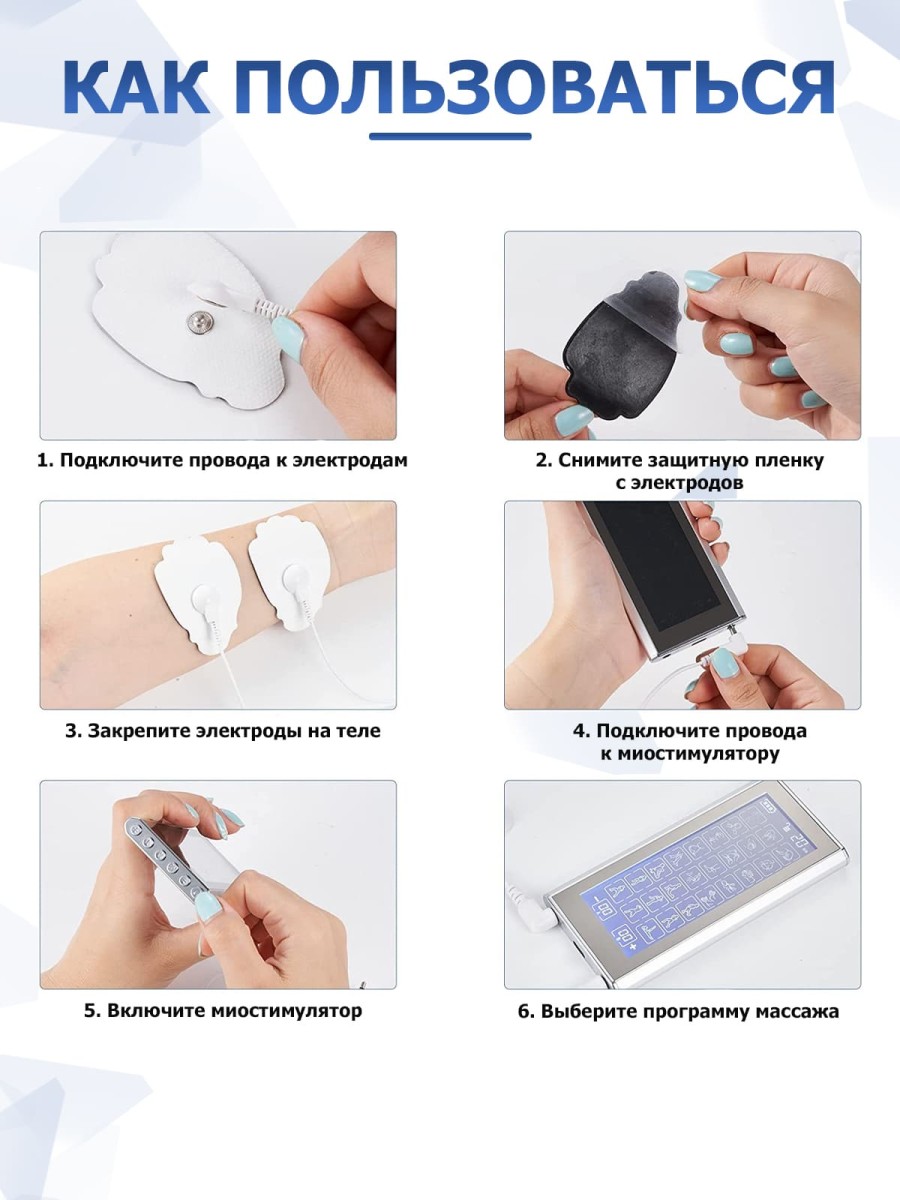 КАК ПОЛЬЗОВАТЬСЯ

1. Подключите провода к электродам

2. Снимите защитную пленку с электродов

3. Закрепите электроды на теле

4. Подключите провода к миостимулятору

5. Включите миостимулятор

6. Выберите программу массажа