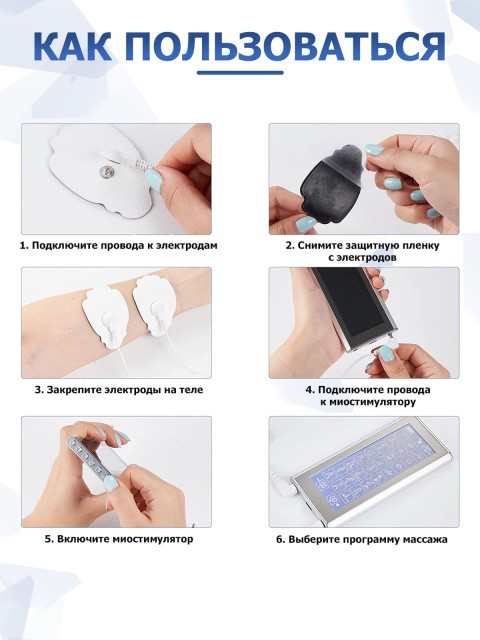 КАК ПОЛЬЗОВАТЬСЯ

1. Подключите провода к электродам

2. Снимите защитную пленку с электродов

3. Закрепите электроды на теле

4. Подключите провода к миостимулятору

5. Включите миостимулятор

6. Выберите программу массажа