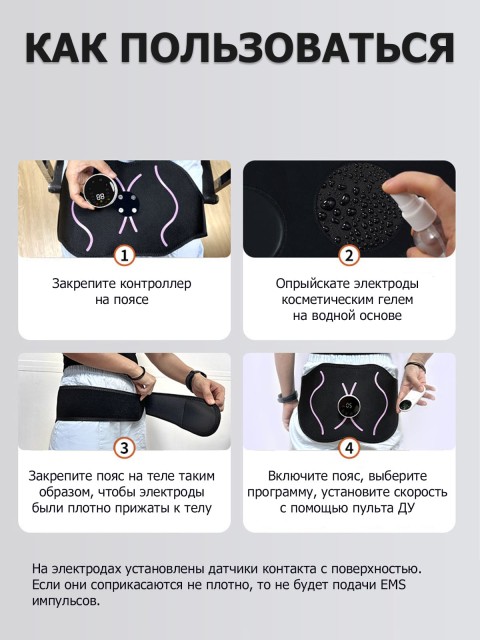 КАК ПОЛЬЗОВАТЬСЯ

88

1

Закрепите контроллер на поясе

2

Опрыйскате электроды косметическим гелем на водной основе

3

Закрепите пояс на теле таким образом, чтобы электроды были плотно прижаты к телу

05

4

Включите пояс, выберите программу, установите скорость с помощью пульта ДУ

На электродах установлены датчики контакта с поверхностью. Если они соприкасаются не плотно, то не будет подачи EMS импульсов.