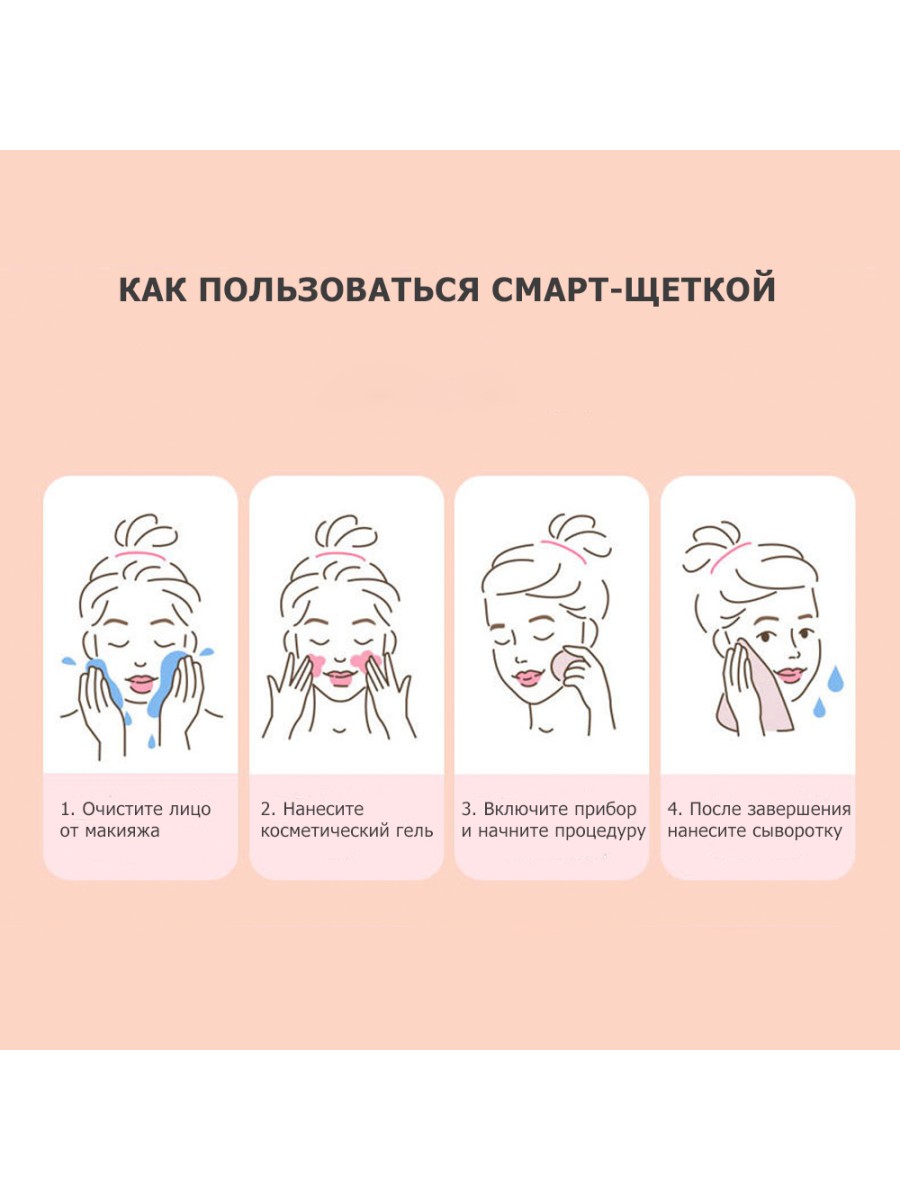 КАК ПОЛЬЗОВАТЬСЯ СМАРТ-ЩЕТКОЙ

1. Очистите лицо от макияжа

2. Нанесите косметический гель

3. Включите прибор и начните процедуру

4. После завершения нанесите сыворотку