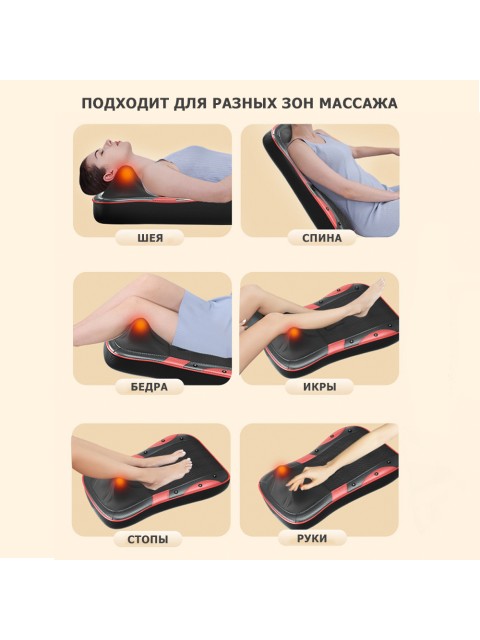 ПОДХОДИТ ДЛЯ РАЗНЫХ ЗОН МАССАЖА

ШЕЯ

СПИНА

БЕДРА

ИКРЫ

СТОПЫ

РУКИ