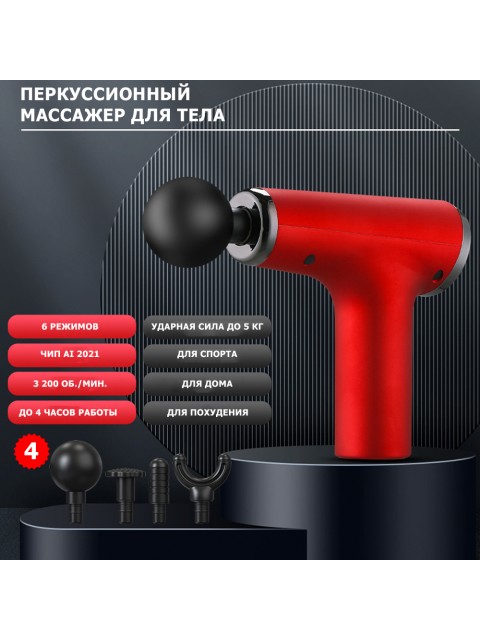 ПЕРКУССИОННЫЙ МАССАЖЕР ДЛЯ ТЕЛА

6 РЕЖИМОВ

ЧИП AI 2021

3 200 ОБ./МИН.

ДО 4 ЧАСОВ РАБОТЫ

УДАРНАЯ СИЛА ДО 5 КГ

ДЛЯ СПОРТА

ДЛЯ ДОМА

ДЛЯ ПОХУДЕНИЯ

4