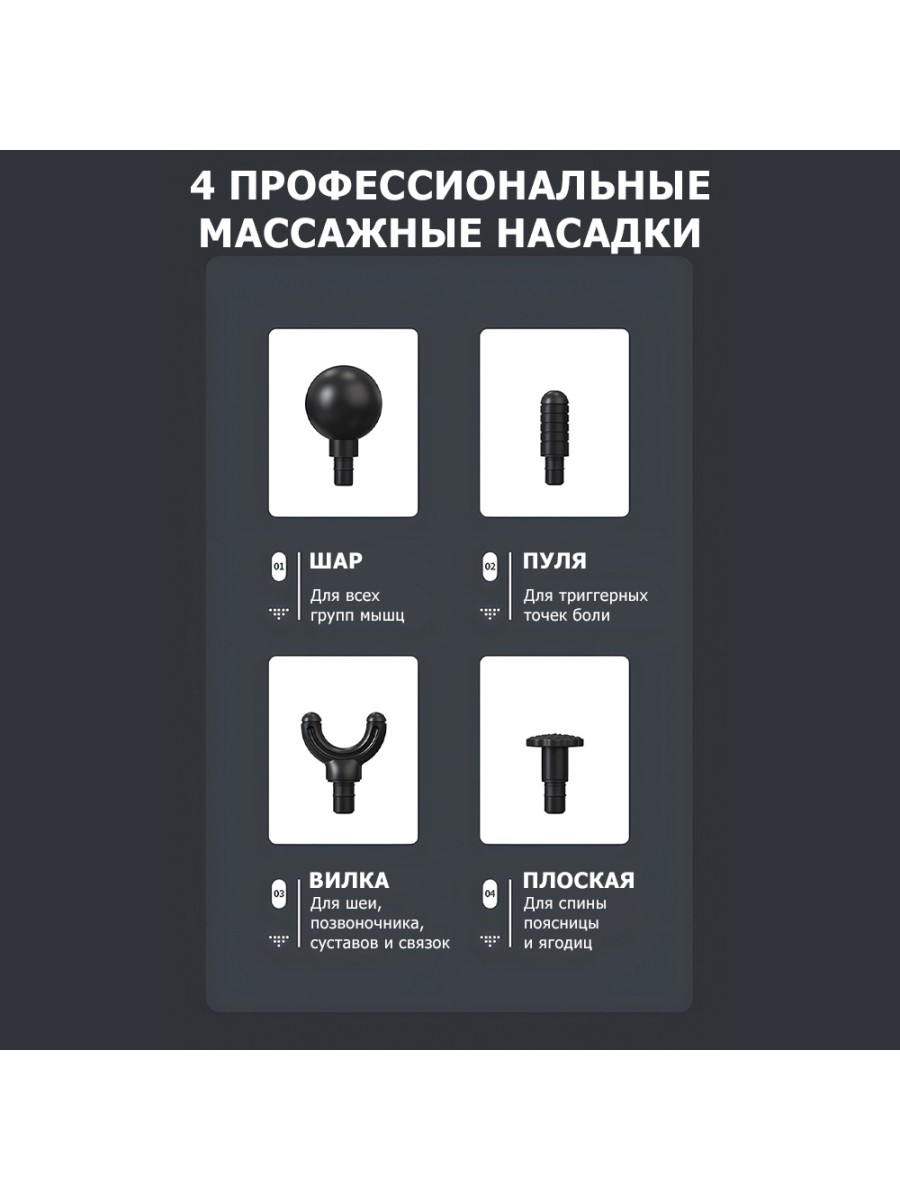 4 ПРОФЕССИОНАЛЬНЫЕ МАССАЖНЫЕ НАСАДКИ

01
ШАР
Для всех групп мышц

02
ПУЛЯ
Для триггерных точек боли

03
ВИЛКА
Для шеи, позвоночника, суставов и связок

04
ПЛОСКАЯ
Для спины поясницы и ягодиц