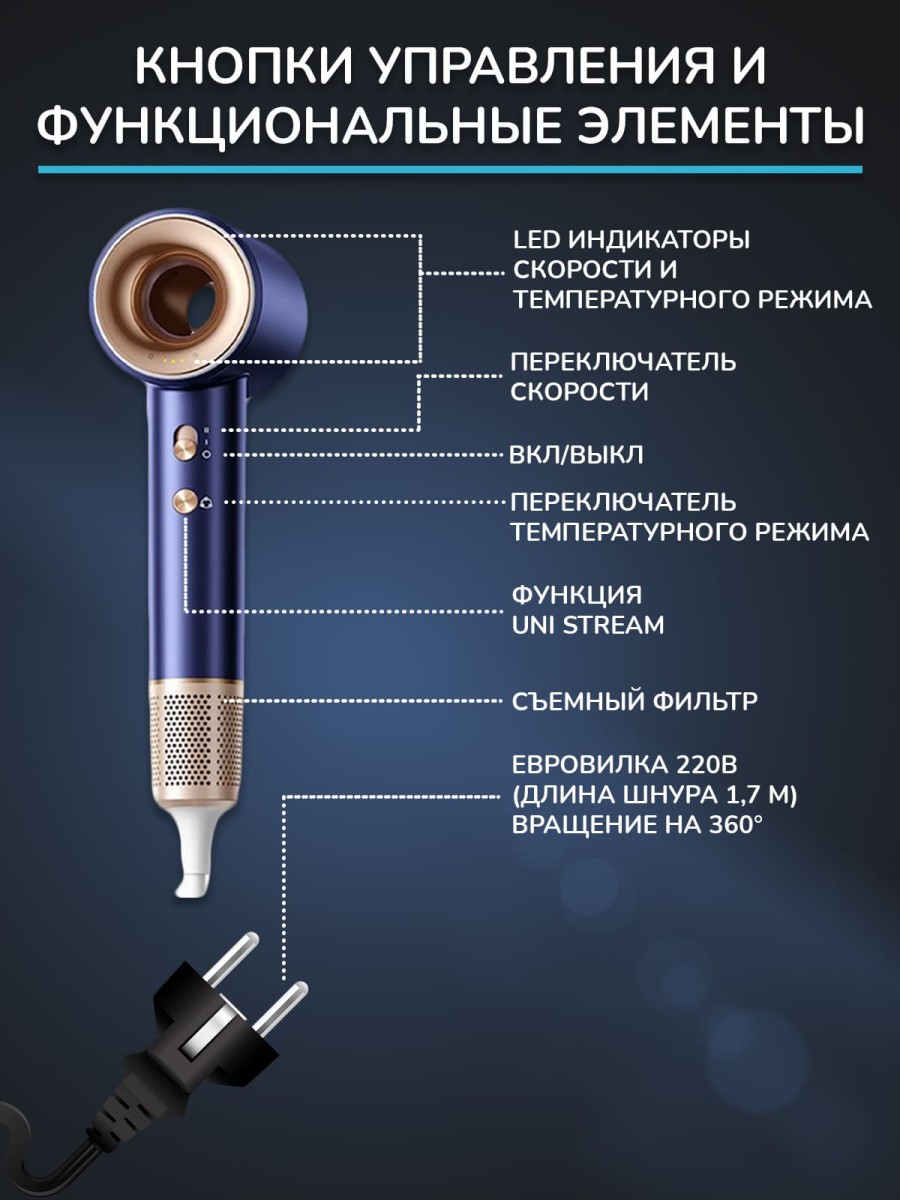 КНОПКИ УПРАВЛЕНИЯ И ФУНКЦИОНАЛЬНЫЕ ЭЛЕМЕНТЫ

LED ИНДИКАТОРЫ СКОРОСТИ И ТЕМПЕРАТУРНОГО РЕЖИМА

ПЕРЕКЛЮЧАТЕЛЬ СКОРОСТИ

ВКЛ/ВЫКЛ

ПЕРЕКЛЮЧАТЕЛЬ ТЕМПЕРАТУРНОГО РЕЖИМА

ФУНКЦИЯ UNI STREAM

СЪЕМНЫЙ ФИЛЬТР

ЕВРОВИЛКА 220В (ДЛИНА ШНУРА 1,7 М) ВРАЩЕНИЕ НА 360°