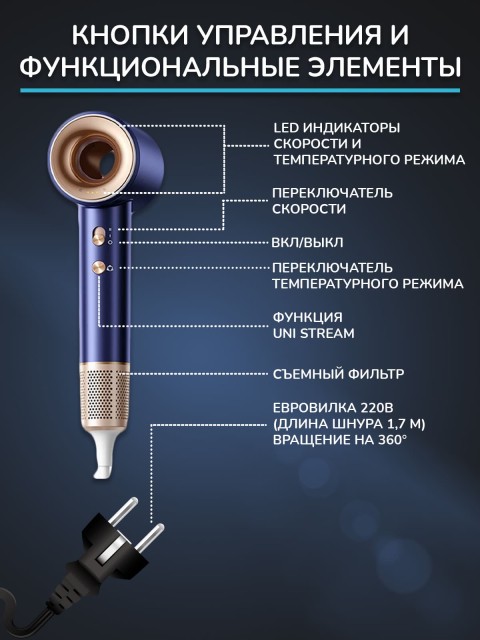 КНОПКИ УПРАВЛЕНИЯ И ФУНКЦИОНАЛЬНЫЕ ЭЛЕМЕНТЫ

LED ИНДИКАТОРЫ СКОРОСТИ И ТЕМПЕРАТУРНОГО РЕЖИМА

ПЕРЕКЛЮЧАТЕЛЬ СКОРОСТИ

ВКЛ/ВЫКЛ

ПЕРЕКЛЮЧАТЕЛЬ ТЕМПЕРАТУРНОГО РЕЖИМА

ФУНКЦИЯ UNI STREAM

СЪЕМНЫЙ ФИЛЬТР

ЕВРОВИЛКА 220В (ДЛИНА ШНУРА 1,7 М) ВРАЩЕНИЕ НА 360°